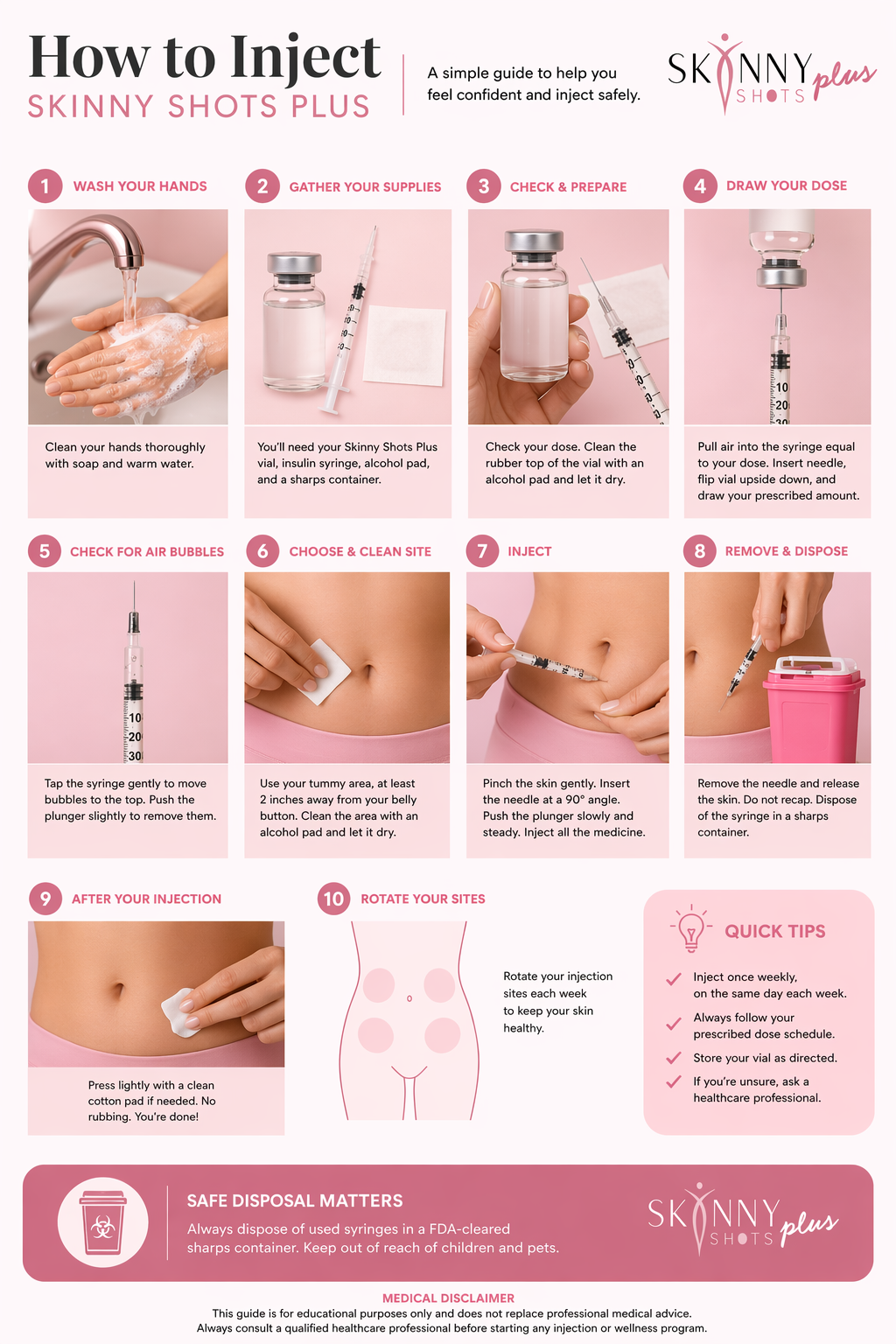 How to Inject
SKINNY SHOTS PLUS

A simple guide to help you feel confident and inject safely.

SKINNY SHOTS plus

1 WASH YOUR HANDS

Clean your hands thoroughly with soap and warm water.

2 GATHER YOUR SUPPLIES

You'll need your Skinny Shots Plus vial, insulin syringe, alcohol pad, and a sharps container.

3 CHECK & PREPARE

Check your dose. Clean the rubber top of the vial with an alcohol pad and let it dry.

4 DRAW YOUR DOSE

10
20
30

Pull air into the syringe equal to your dose. Insert needle, flip vial upside down, and draw your prescribed amount.

5 CHECK FOR AIR BUBBLES

10
20
30

Tap the syringe gently to move bubbles to the top. Push the plunger slightly to remove them.

6 CHOOSE & CLEAN SITE

Use your tummy area, at least 2 inches away from your belly button. Clean the area with an alcohol pad and let it dry.

7 INJECT

Pinch the skin gently. Insert the needle at a 90° angle. Push the plunger slowly and steady. Inject all the medicine.

8 REMOVE & DISPOSE

Remove the needle and release the skin. Do not recap. Dispose of the syringe in a sharps container.

9 AFTER YOUR INJECTION

Press lightly with a clean cotton pad if needed. No rubbing. You're done!

10 ROTATE YOUR SITES

Rotate your injection sites each week to keep your skin healthy.

QUICK TIPS

Inject once weekly, on the same day each week.

Always follow your prescribed dose schedule.

Store your vial as directed.

If you're unsure, ask a healthcare professional.

SAFE DISPOSAL MATTERS

Always dispose of used syringes in a FDA-cleared sharps container. Keep out of reach of children and pets.

SKINNY SHOTS plus

MEDICAL DISCLAIMER
This guide is for educational purposes only and does not replace professional medical advice.
Always consult a qualified healthcare professional before starting any injection or wellness program.